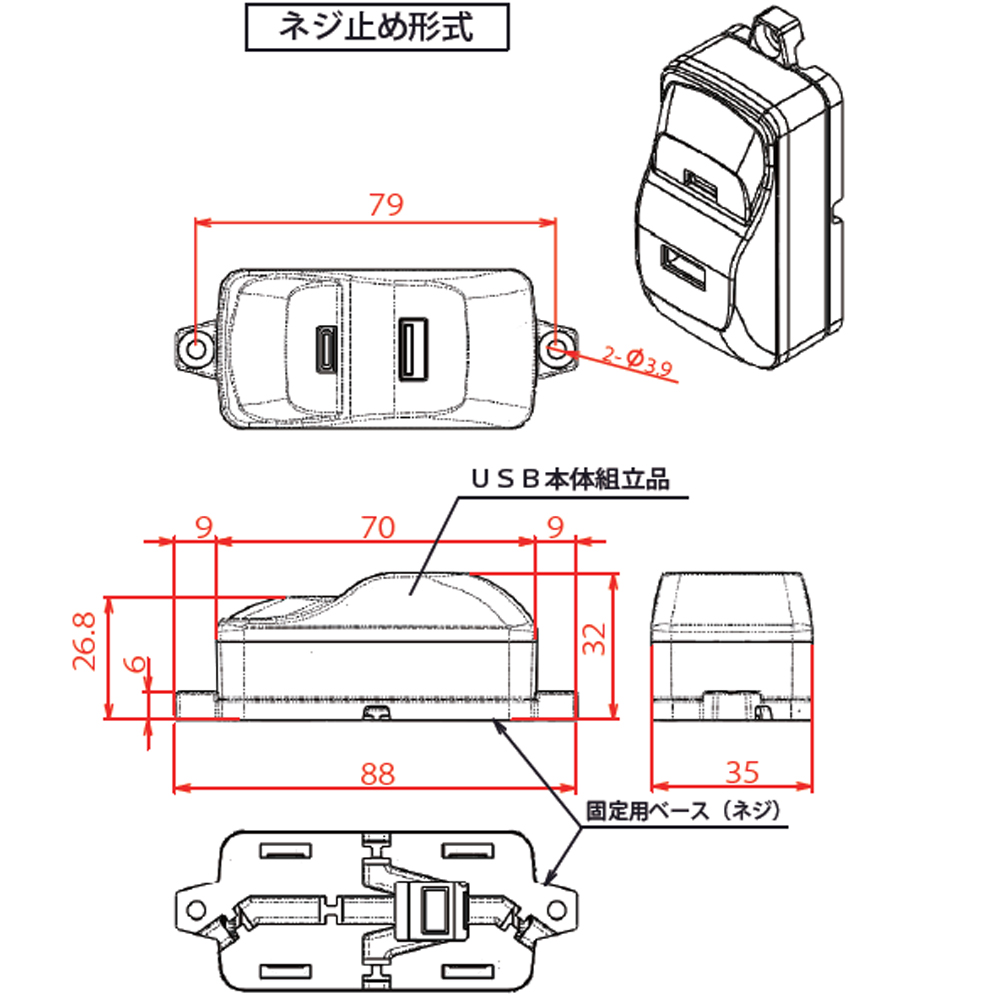 ネジ止め形式

79

2-Ø3.9

ＵＳＢ本体組立品

9

70

9

26.8

6

32

88

35

固定用ベース（ネジ）