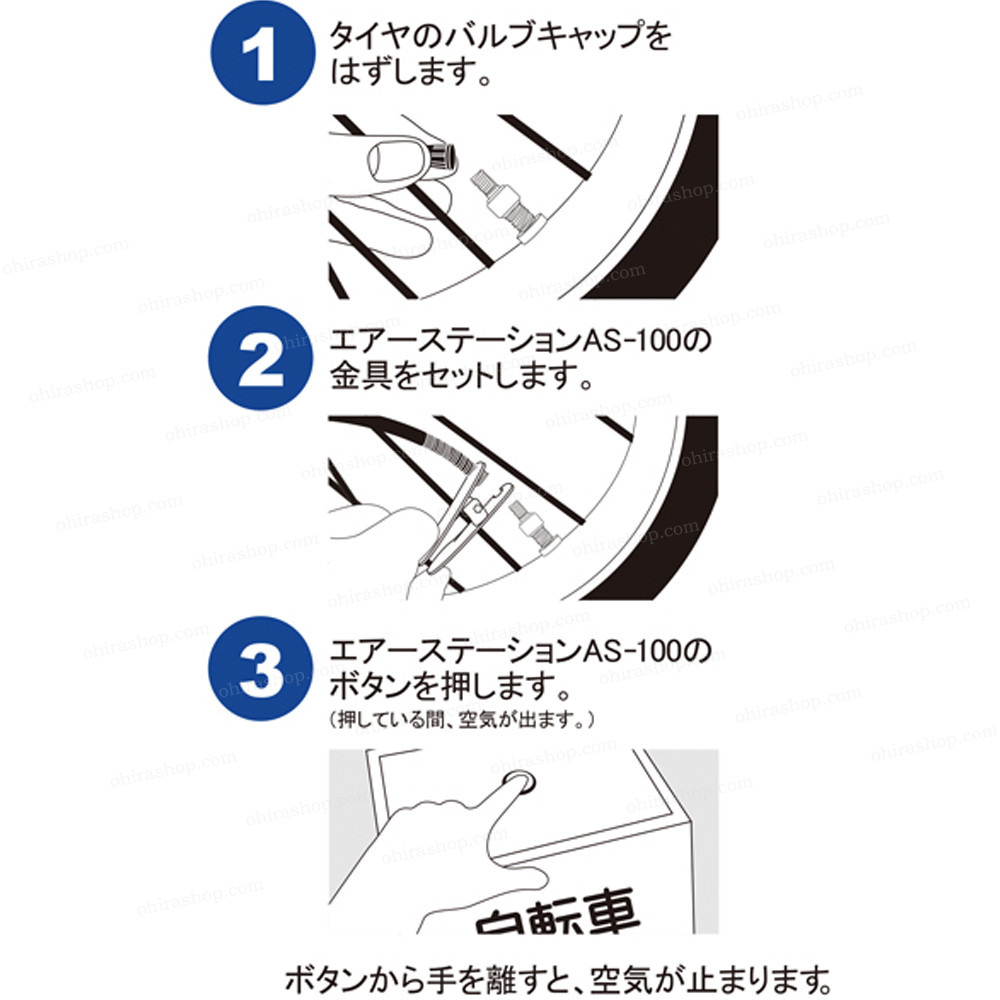 1 タイヤのバルブキャップをはずします。

2 エアーステーションAS-100の金具をセットします。

3 エアーステーションAS-100のボタンを押します。
（押している間、空気が出ます。）

自転車

ボタンから手を離すと、空気が止まります。

ohirashop.com